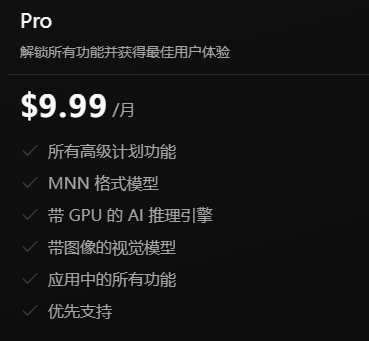 Pro

解锁所有功能并获得最佳用户体验

$9.99 /月

✓ 所有高级计划功能
✓ MNN 格式模型
✓ 带 GPU 的 AI 推理引擎
✓ 带图像的视觉模型
✓ 应用中的所有功能
✓ 优先支持